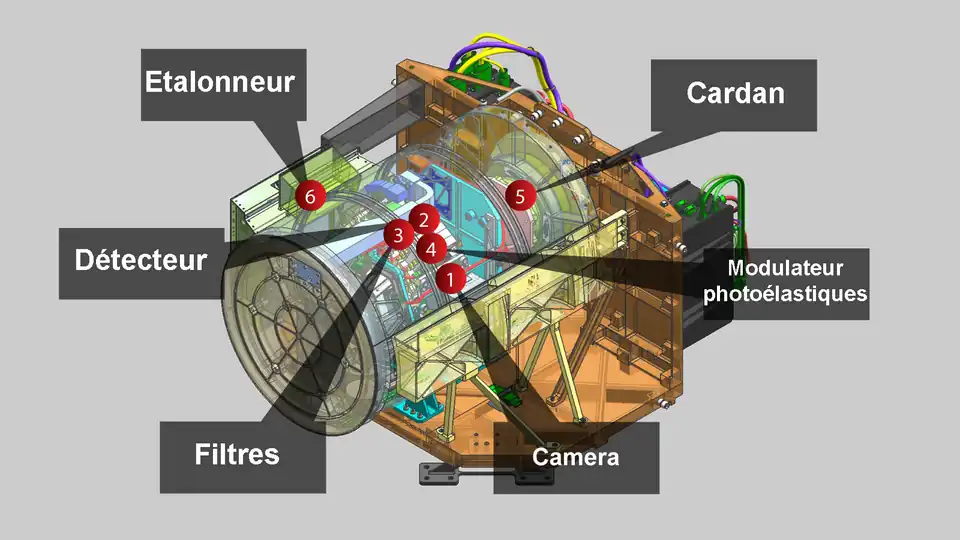 Etalonneur

Cardan

6

5

2

3

4

1

Détecteur

Modulateur photoélastiques

Filtres

Camera