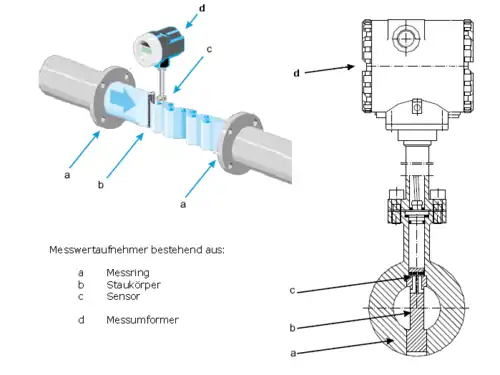 d

c

a

b

a

Messwertaufnehmer bestehend aus:

a Messring
b Staukörper
c Sensor

d Messumformer

d

c

b

a