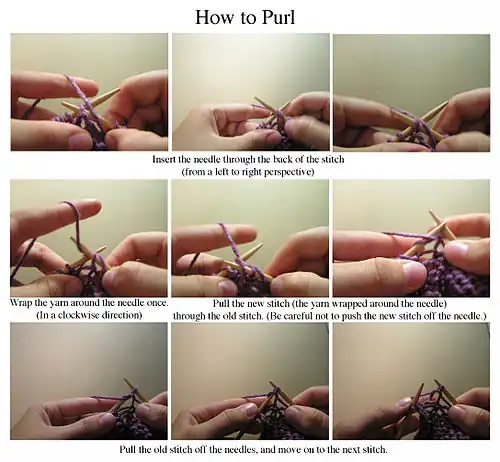 How to Purl

Insert the needle through the back of the stitch (from a left to right perspective)

Wrap the yarn around the needle once. (In a clockwise direction)

Pull the new stitch (the yarn wrapped around the needle) through the old stitch. (Be careful not to push the new stitch off the needle.)

Pull the old stitch off the needles, and move on to the next stitch.