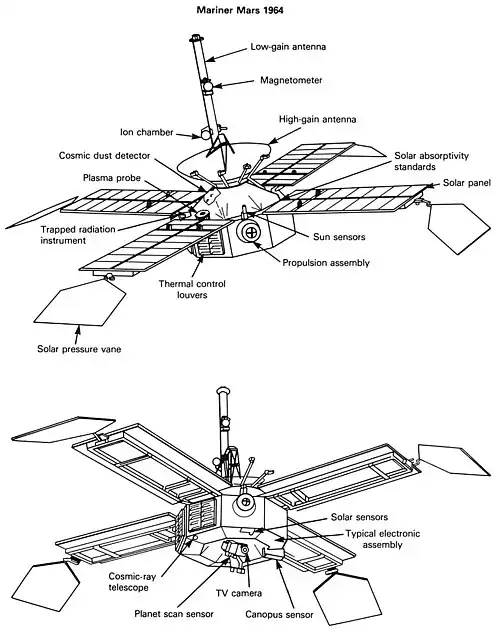 Mariner Mars 1964

Low-gain antenna

Magnetometer

High-gain antenna

Ion chamber

Cosmic dust detector

Solar absorptivity standards

Plasma probe

Solar panel

Trapped radiation instrument

Sun sensors

Propulsion assembly

Thermal control louvers

Solar pressure vane

Solar sensors

Typical electronic assembly

Cosmic-ray telescope

TV camera

Planet scan sensor

Canopus sensor