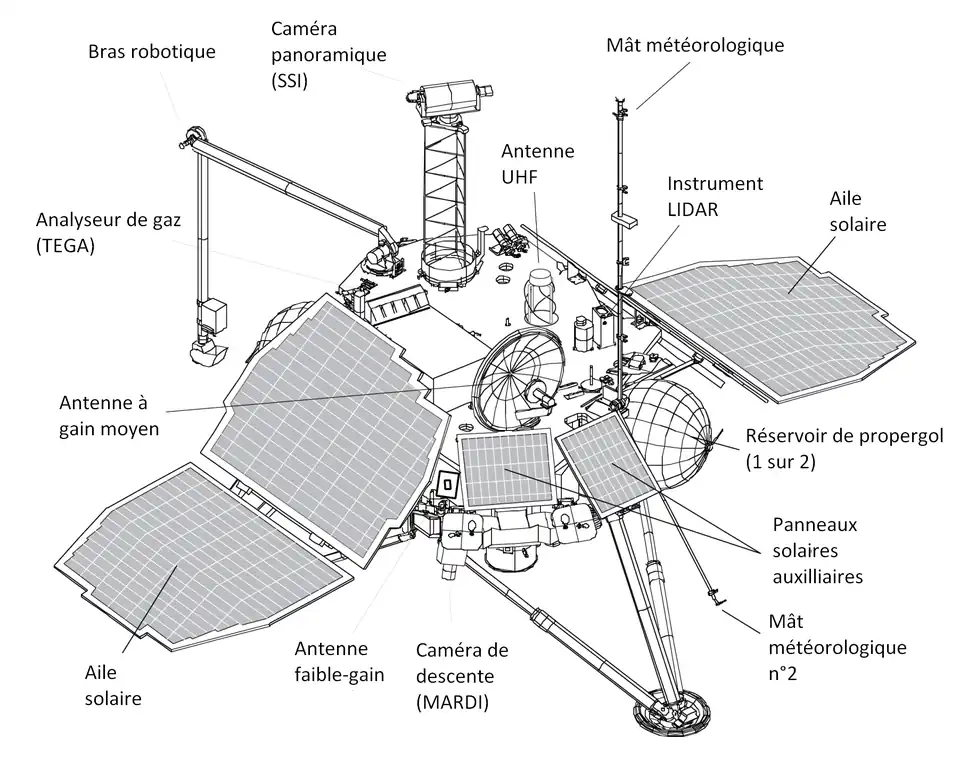 Bras robotique

Caméra panoramique (SSI)

Mât météorologique

Antenne UHF

Instrument LIDAR

Aile solaire

Analyseur de gaz (TEGA)

Antenne à gain moyen

Réservoir de propergol (1 sur 2)

Panneaux solaires auxilliaires

Mât météorologique n°2

Aile solaire

Antenne faible-gain

Caméra de descente (MARDI)