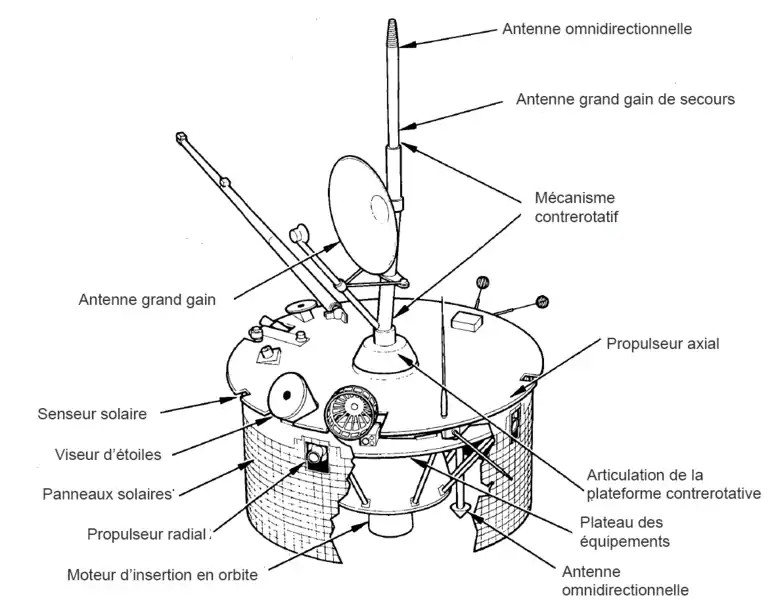 Antenne omnidirectionnelle

Antenne grand gain de secours

Mécanisme contrerotatif

Antenne grand gain

Propulseur axial

Senseur solaire

Viseur d'étoiles

Panneaux solaires

Propulseur radial

Moteur d'insertion en orbite

Articulation de la plateforme contrerotative

Plateau des équipements

Antenne omnidirectionnelle