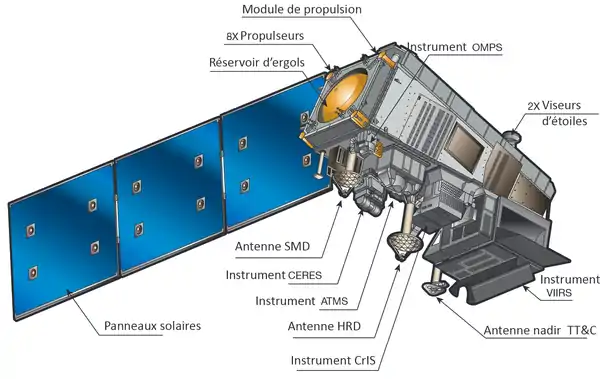 Module de propulsion
8X Propulseurs
Réservoir d'ergols
Instrument OMPS
2X Viseurs d'étoiles
Antenne SMD
Instrument CERES
Instrument ATMS
Antenne HRD
Instrument CrIS
Panneaux solaires
Instrument VIIRS
Antenne nadir TT&C